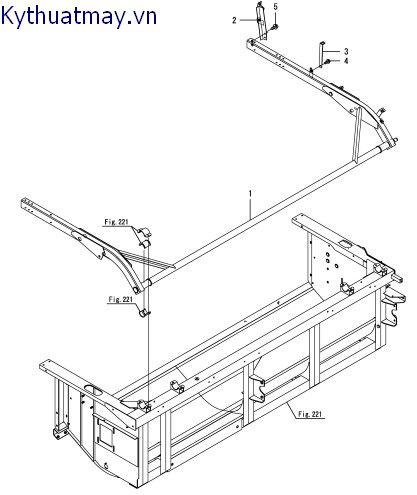 Kythuatmay.vn

2
5
3
4
1
Fig. 221
Fig. 221
Fig. 221